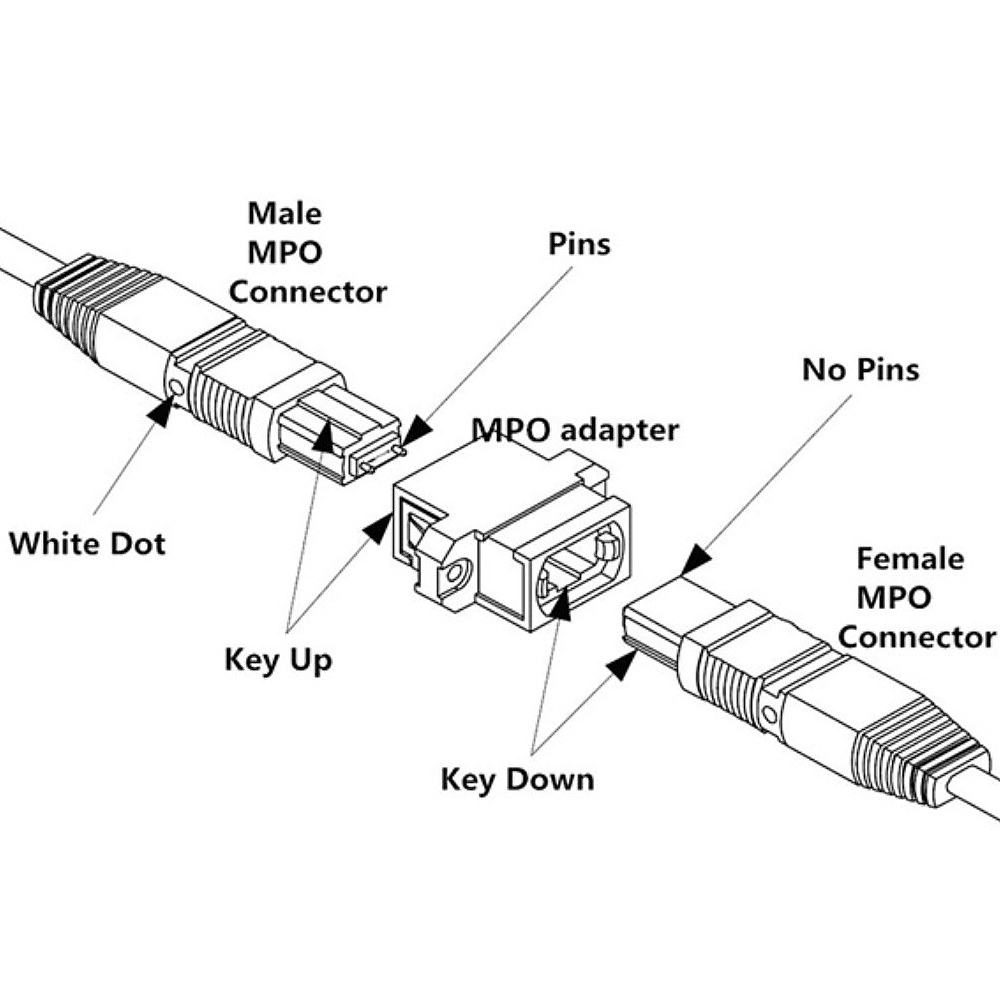 Male MPO Connector

Pins

No Pins

MPO adapter

White Dot

Female MPO Connector

Key Up

Key Down