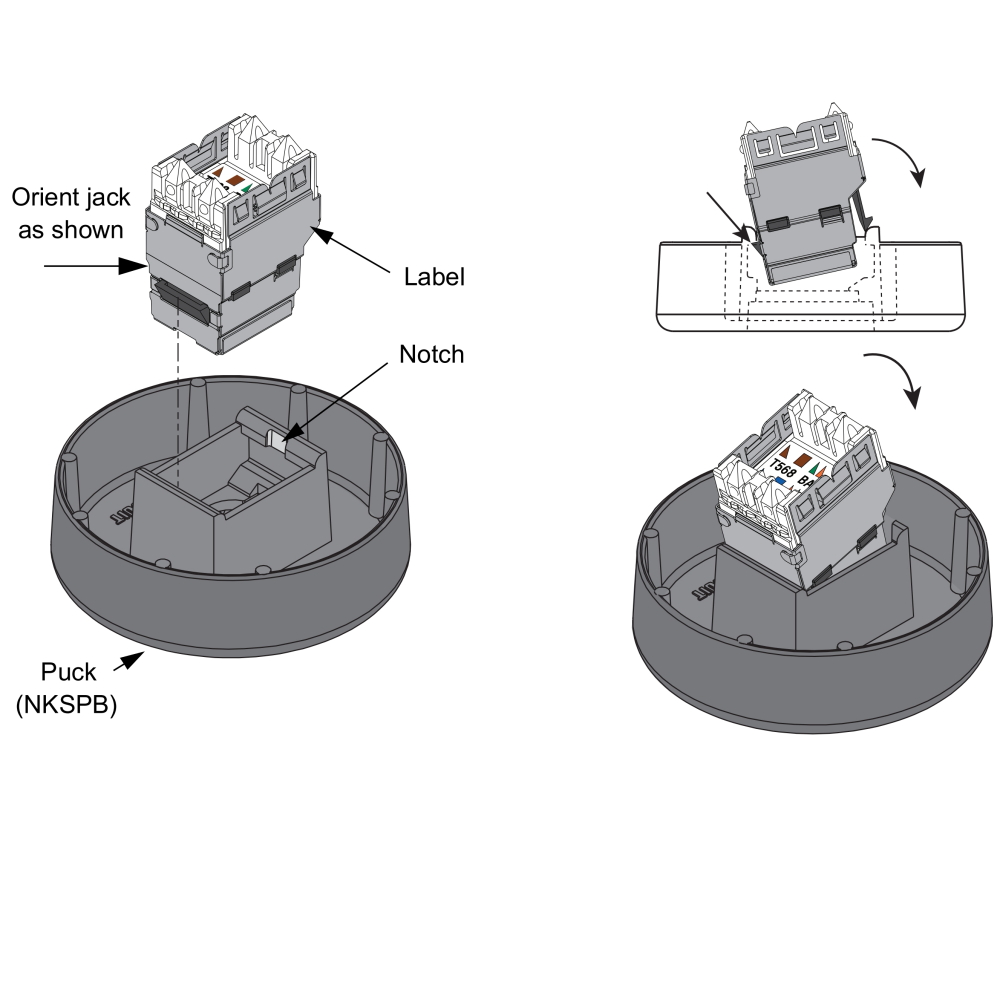 Orient jack as shown

Label

Notch

Puck (NKSPB)

T568 B