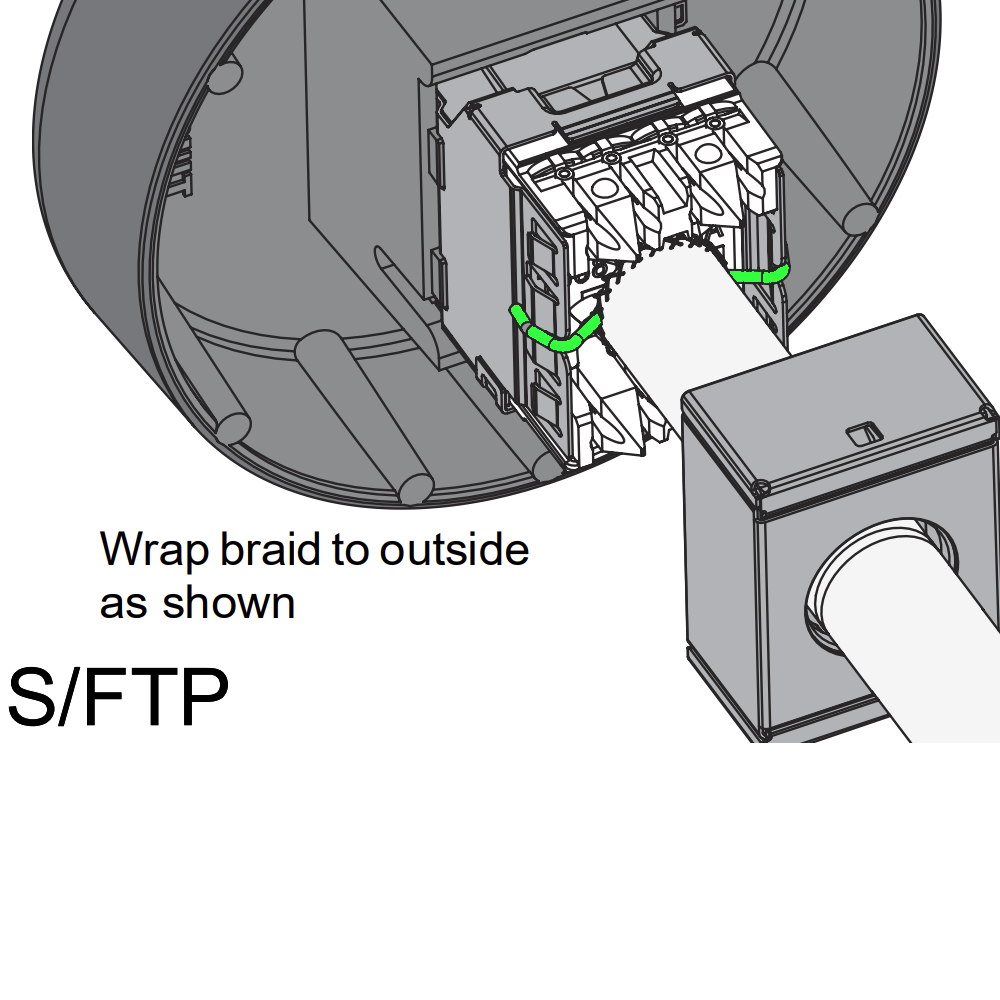 Wrap braid to outside as shown

S/FTP