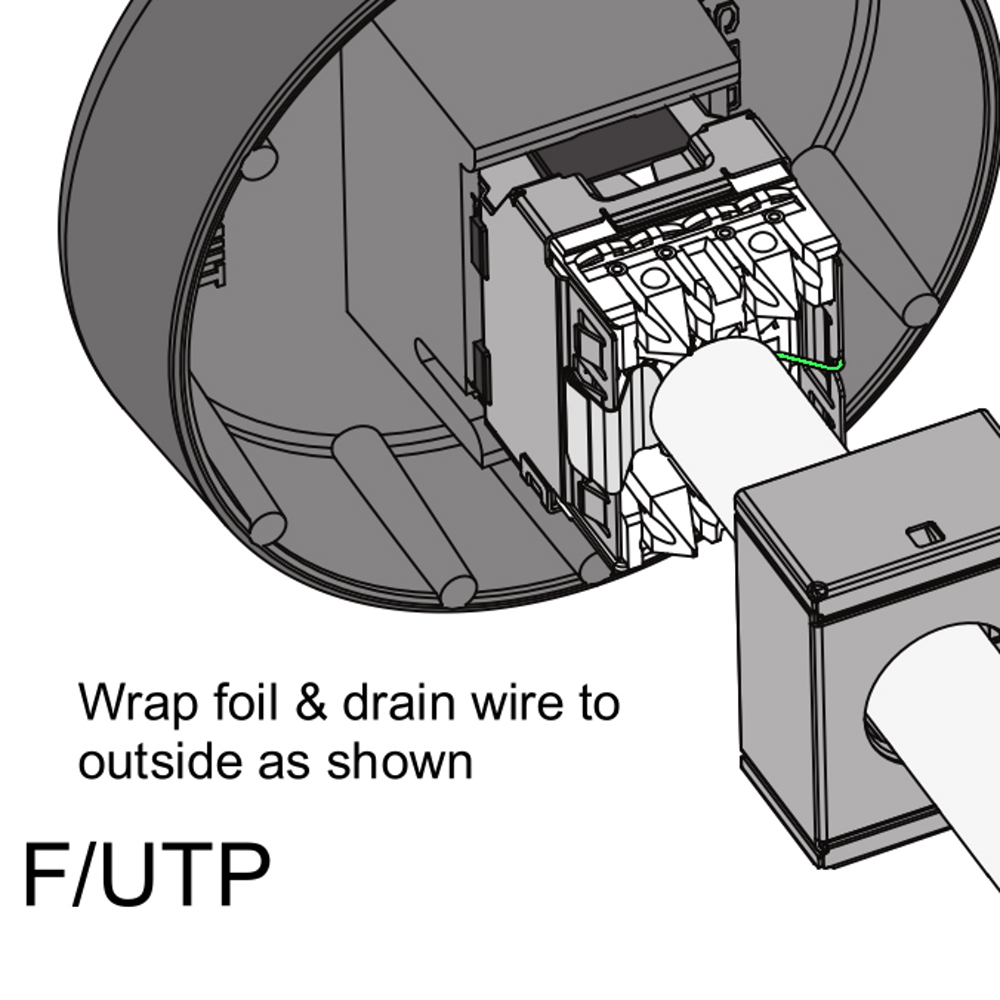 Wrap foil & drain wire to outside as shown

F/UTP